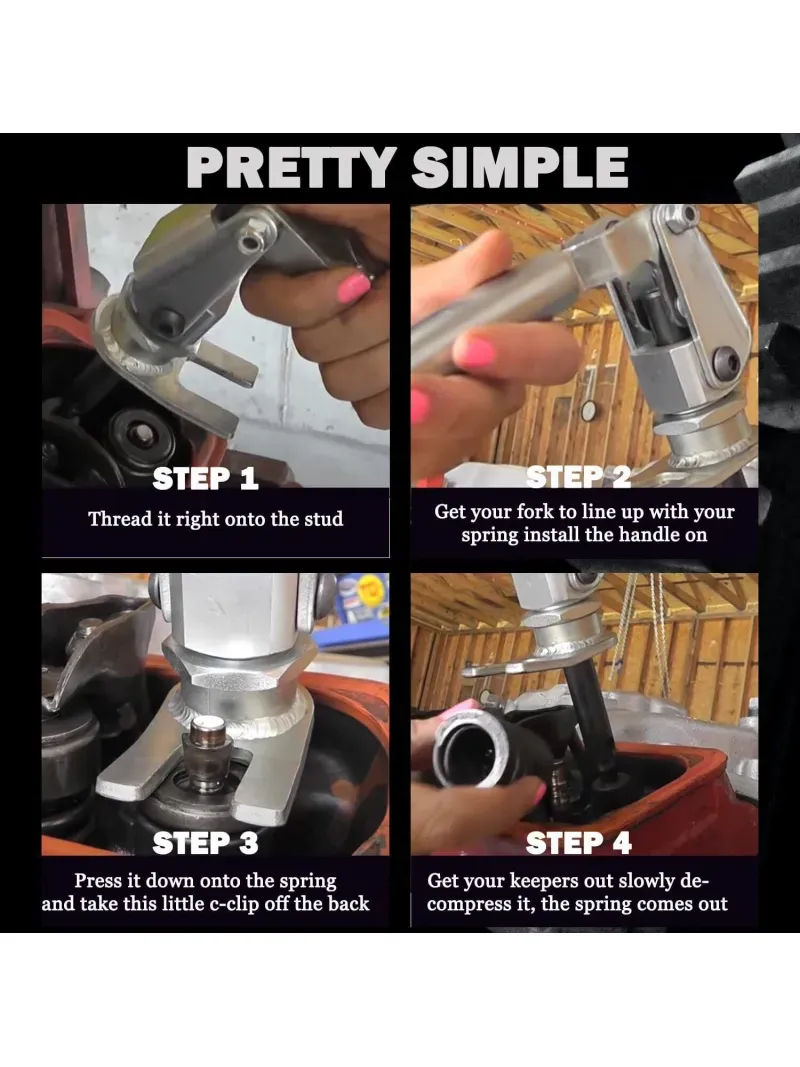 PRETTY SIMPLE

STEP 1

Thread it right onto the stud

STEP 2

Get your fork to line up with your spring install the handle on

STEP 3

Press it down onto the spring and take this little c-clip off the back

STEP 4

Get your keepers out slowly decompress it, the spring comes out